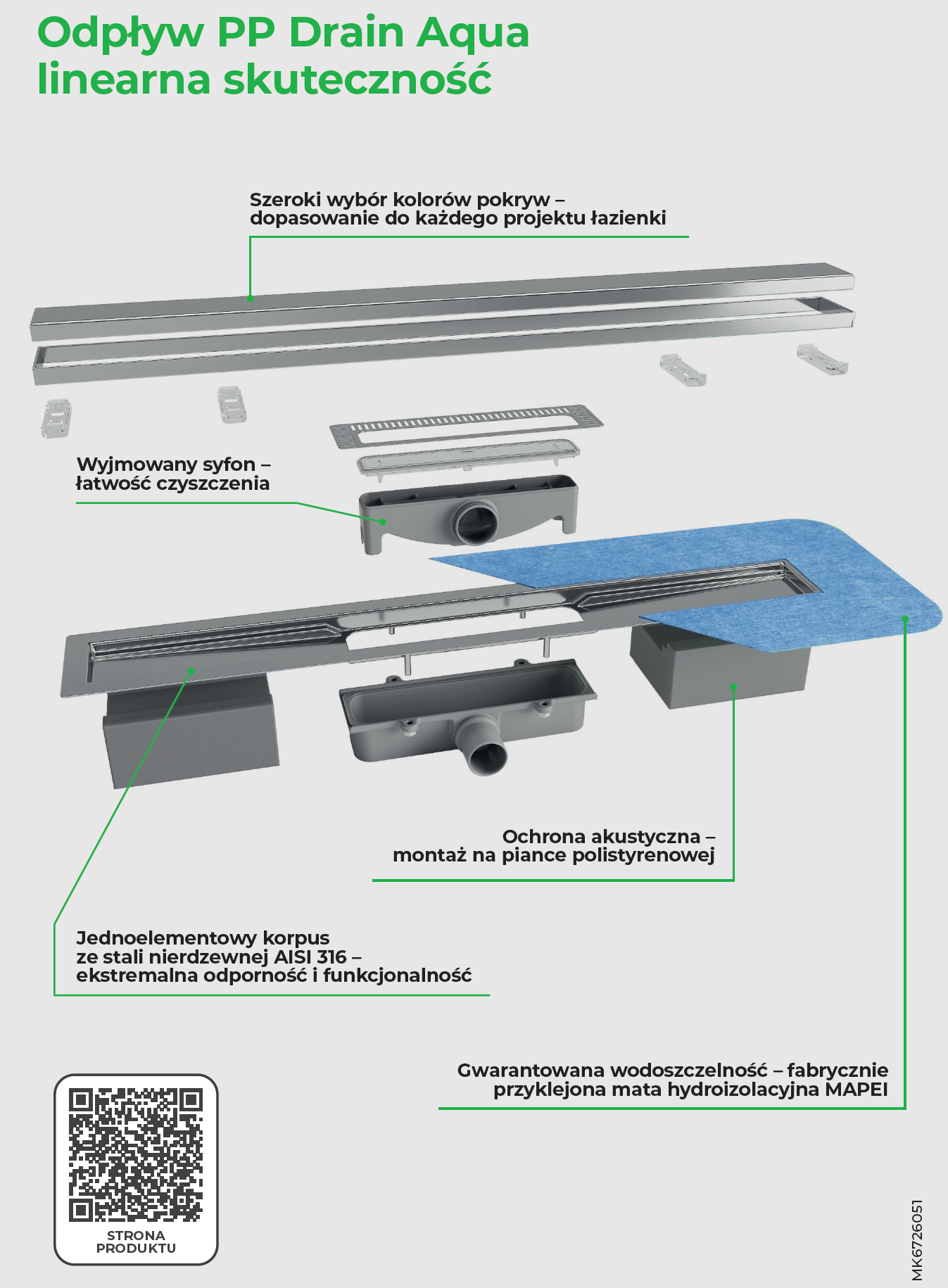 Odpływ PP Drain Aqua
linearna skuteczność

Szeroki wybór kolorów pokryw –
dopasowanie do każdego projektu łazienki

Wyjmowany syfon –
łatwość czyszczenia

Ochrona akustyczna –
montaż na piance polistyrenowej

Jednoelementowy korpus
ze stali nierdzewnej AISI 316 –
ekstremalna odporność i funkcjonalność

Gwarantowana wodoszczelność – fabrycznie
przyklejona mata hydroizolacyjna MAPEI

STRONA
PRODUKTU

MK6726051