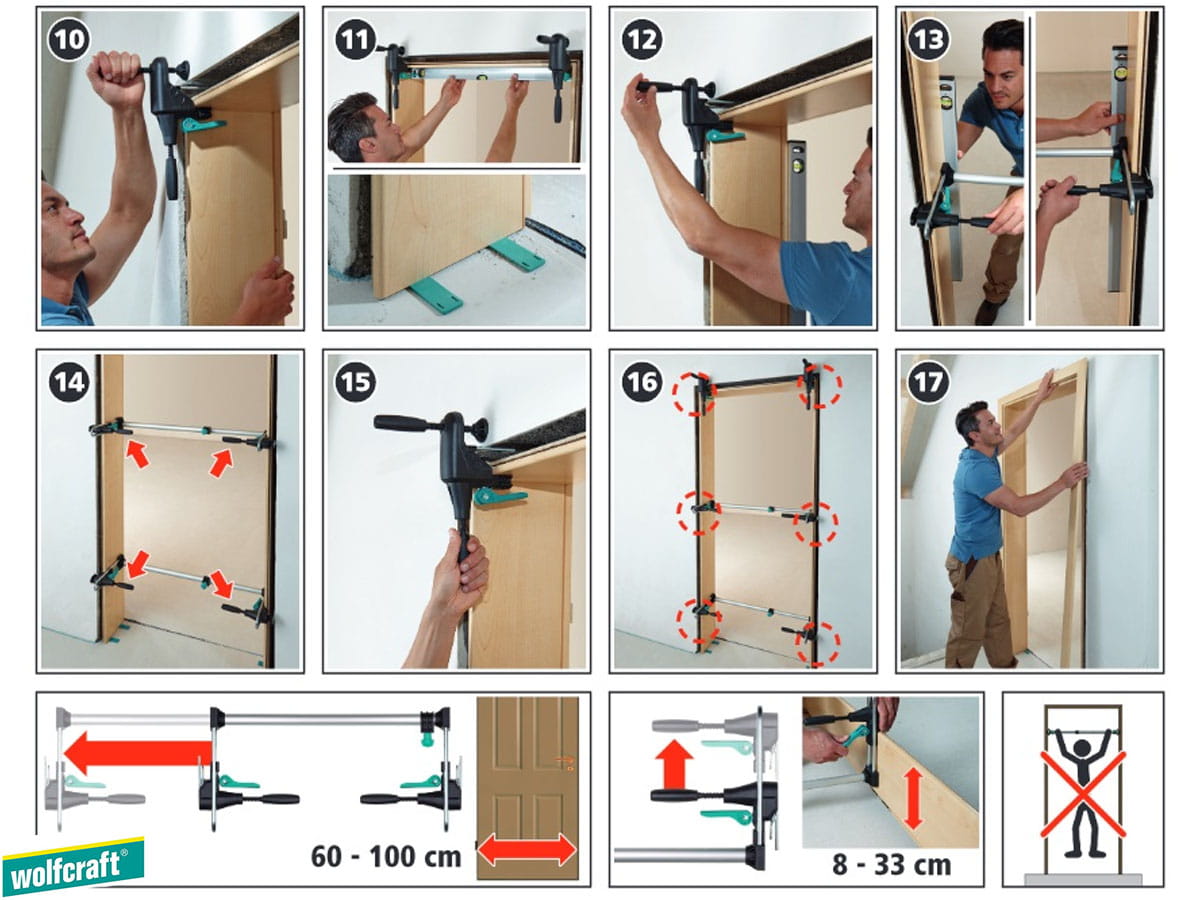 10
11
12
13
14
15
16
17
60 - 100 cm
8 - 33 cm
wolfcraft®